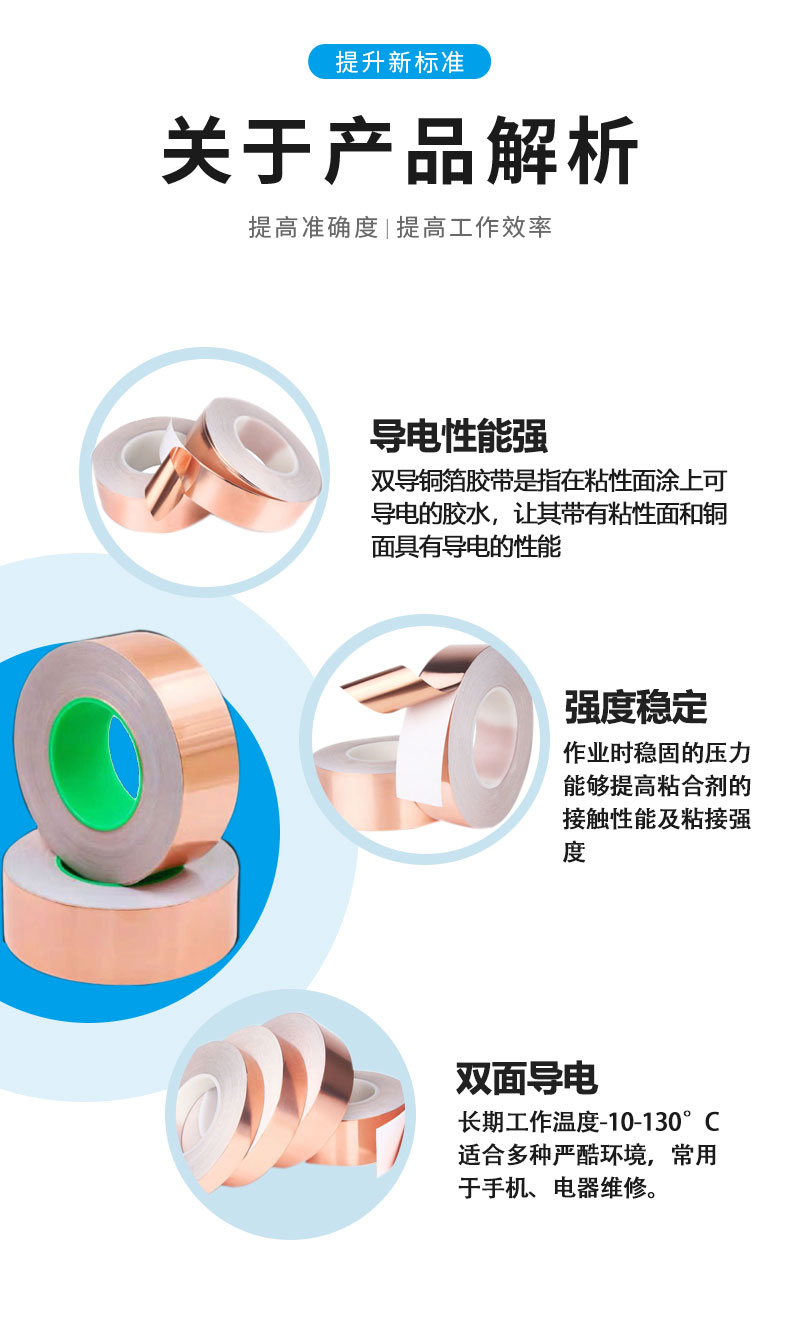 提升新标准

关于产品解析

提高准确度 | 提高工作效率

导电性能强

双导铜箔胶带是指在粘性面涂上可导电的胶水，让其带有粘性面和铜面具有导电的性能

强度稳定

作业时稳固的压力能够提高粘合剂的接触性能及粘接强度

双面导电

长期工作温度-10-130°C 适合多种严酷环境，常用于手机、电器维修。